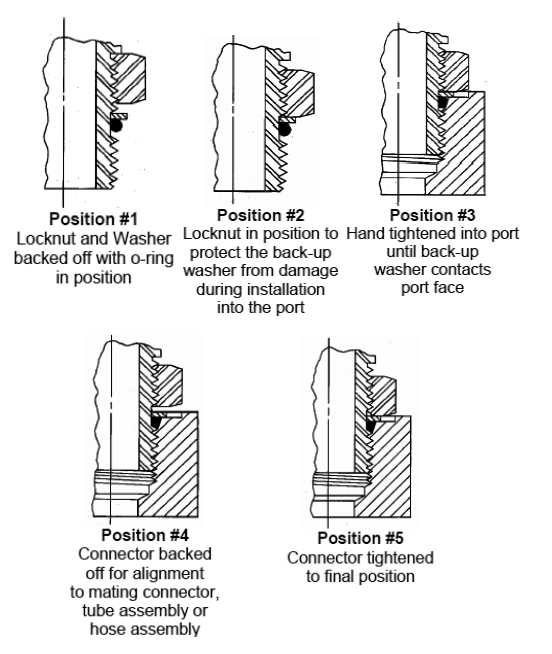 Position #1
Locknut and Washer backed off with o-ring in position

Position #2
Locknut in position to protect the back-up washer from damage during installation into the port

Position #3
Hand tightened into port until back-up washer contacts port face

Position #4
Connector backed off for alignment to mating connector, tube assembly or hose assembly

Position #5
Connector tightened to final position