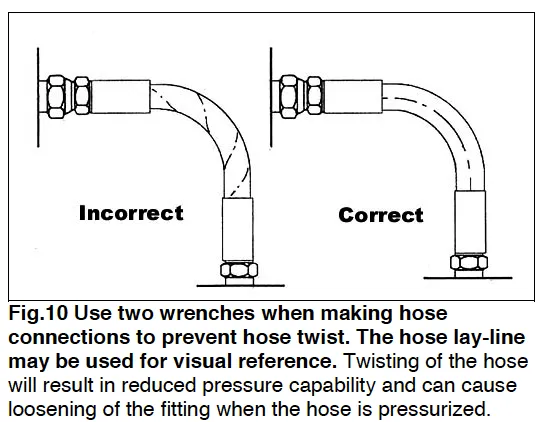 Incorrect

Correct

Fig.10 Use two wrenches when making hose connections to prevent hose twist. The hose lay-line may be used for visual reference. Twisting of the hose will result in reduced pressure capability and can cause loosening of the fitting when the hose is pressurized.