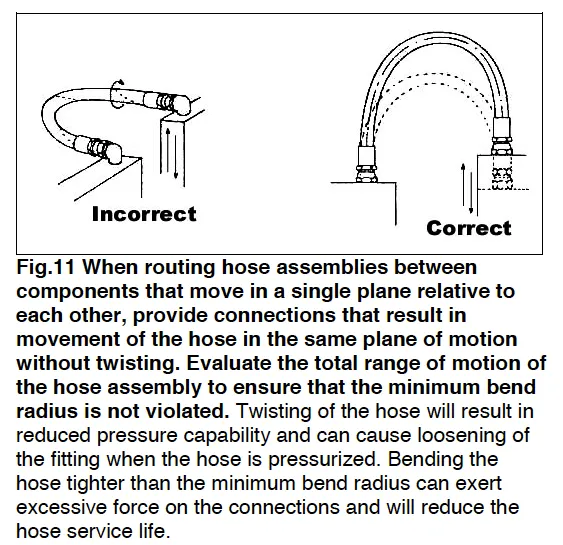 Incorrect

Correct

Fig.11 When routing hose assemblies between components that move in a single plane relative to each other, provide connections that result in movement of the hose in the same plane of motion without twisting. Evaluate the total range of motion of the hose assembly to ensure that the minimum bend radius is not violated. Twisting of the hose will result in reduced pressure capability and can cause loosening of the fitting when the hose is pressurized. Bending the hose tighter than the minimum bend radius can exert excessive force on the connections and will reduce the hose service life.