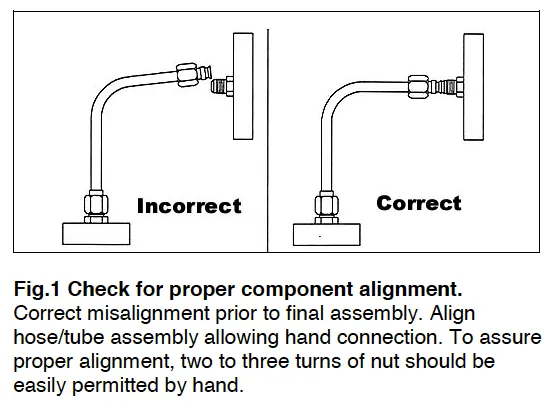 Incorrect

Correct

Fig.1 Check for proper component alignment.
Correct misalignment prior to final assembly. Align hose/tube assembly allowing hand connection. To assure proper alignment, two to three turns of nut should be easily permitted by hand.